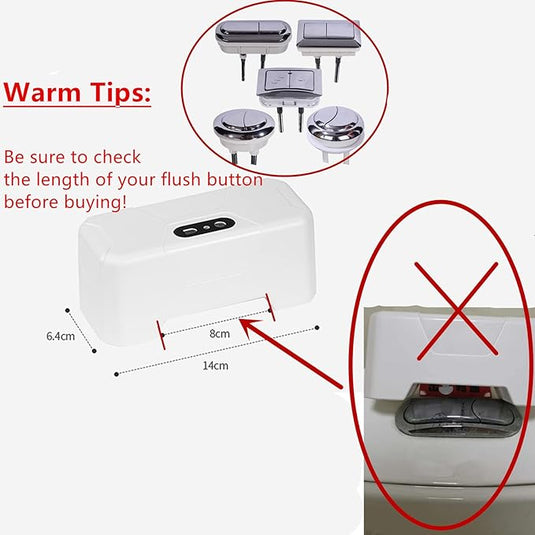 Warm Tips:

Be sure to check the length of your flush button before buying!

6.4cm

8cm

14cm