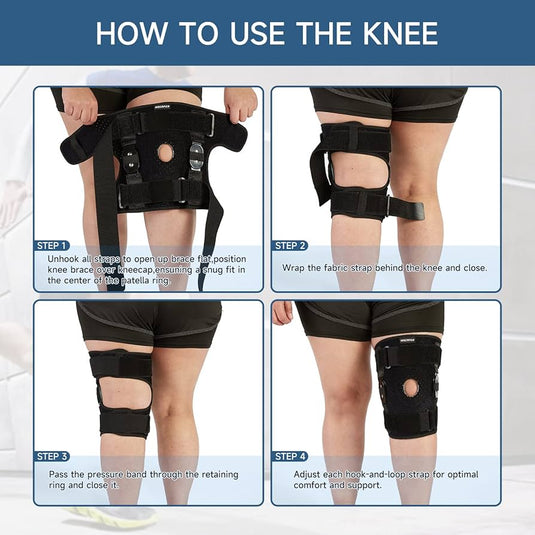 HOW TO USE THE KNEE

STEP 1
Unhook all straps to open up brace flat,position knee brace over kneecap,ensuning a snug fit in the center of the patella ring.

STEP 2
Wrap the fabric strap behind the knee and close.

STEP 3
Pass the pressure band through the retaining ring and close it.

STEP 4
Adjust each hook-and-loop strap for optimal comfort and support.